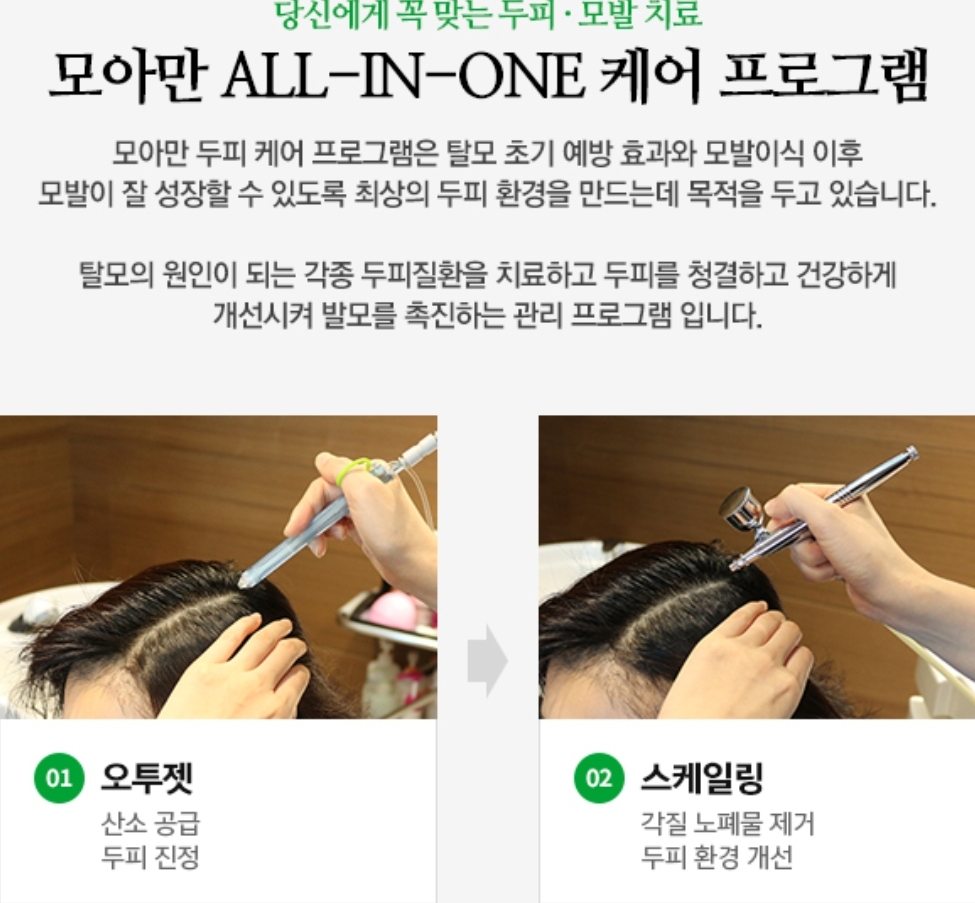 당신에게 꼭 맞는 두피 · 모발 치료
모아만 ALL-IN-ONE 케어 프로그램

모아만 두피 케어 프로그램은 탈모 초기 예방 효과와 모발이식 이후 모발이 잘 성장할 수 있도록 최상의 두피 환경을 만드는데 목적을 두고 있습니다.

탈모의 원인이 되는 각종 두피질환을 치료하고 두피를 청결하고 건강하게 개선시켜 발모를 촉진하는 관리 프로그램 입니다.

01 오투젯
산소 공급
두피 진정

02 스케일링
각질 노폐물 제거
두피 환경 개선